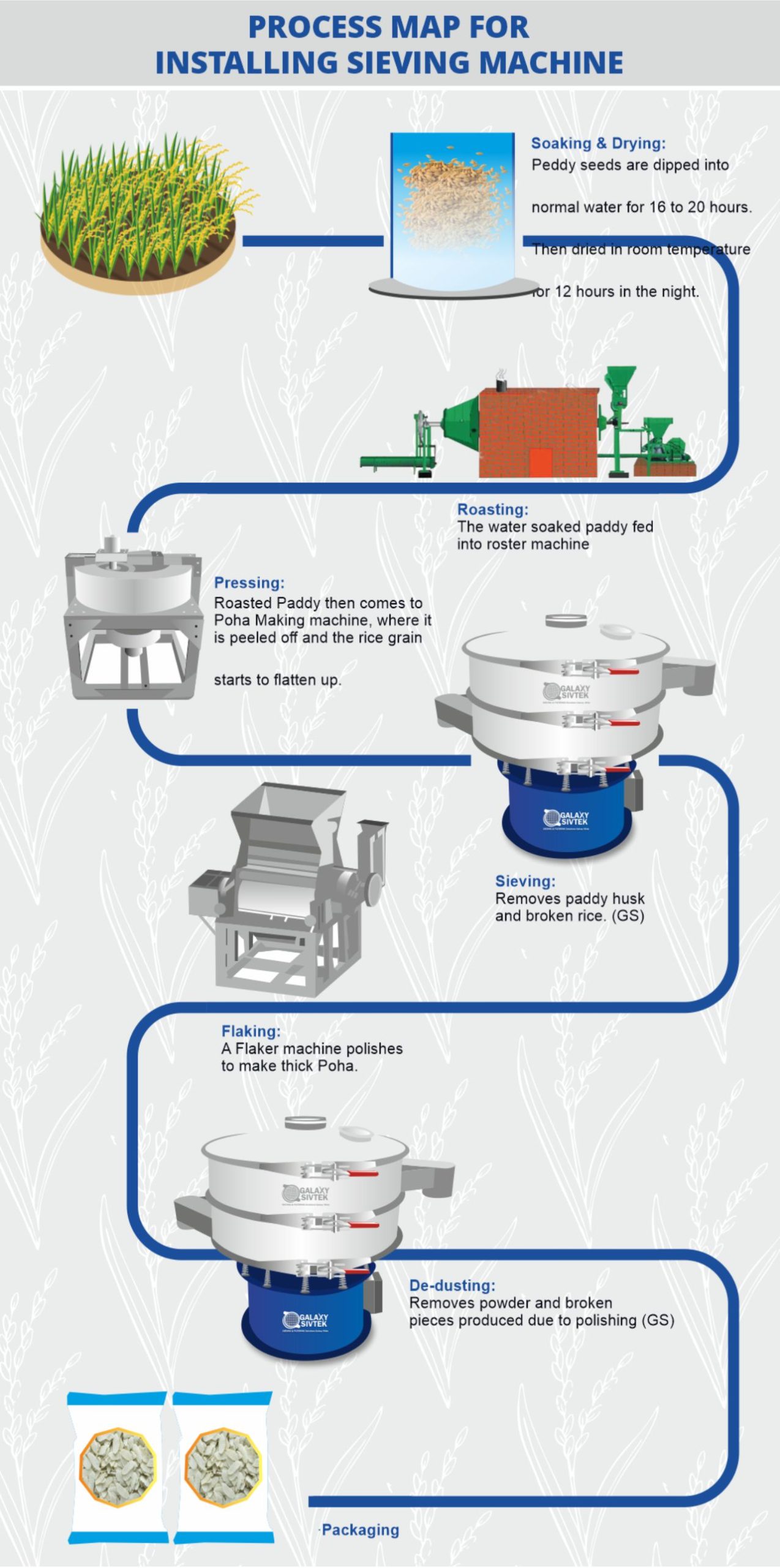 PROCESS MAP FOR INSTALLING SIEVING MACHINE

Soaking & Drying:
Peddy seeds are dipped into normal water for 16 to 20 hours. Then dried in room temperature for 12 hours in the night.

Roasting:
The water soaked paddy fed into roster machine

Pressing:
Roasted Paddy then comes to Poha Making machine, where it is peeled off and the rice grain starts to flatten up.

GALAXY SIVTEK

GALAXY SIVTEK

Sieving:
Removes paddy husk and broken rice. (GS)

Flaking:
A Flaker machine polishes to make thick Poha.

GALAXY SIVTEK

GALAXY SIVTEK

De-dusting:
Removes powder and broken pieces produced due to polishing (GS)

Packaging